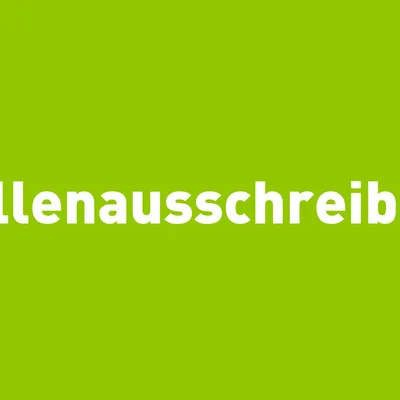 llenausschreib