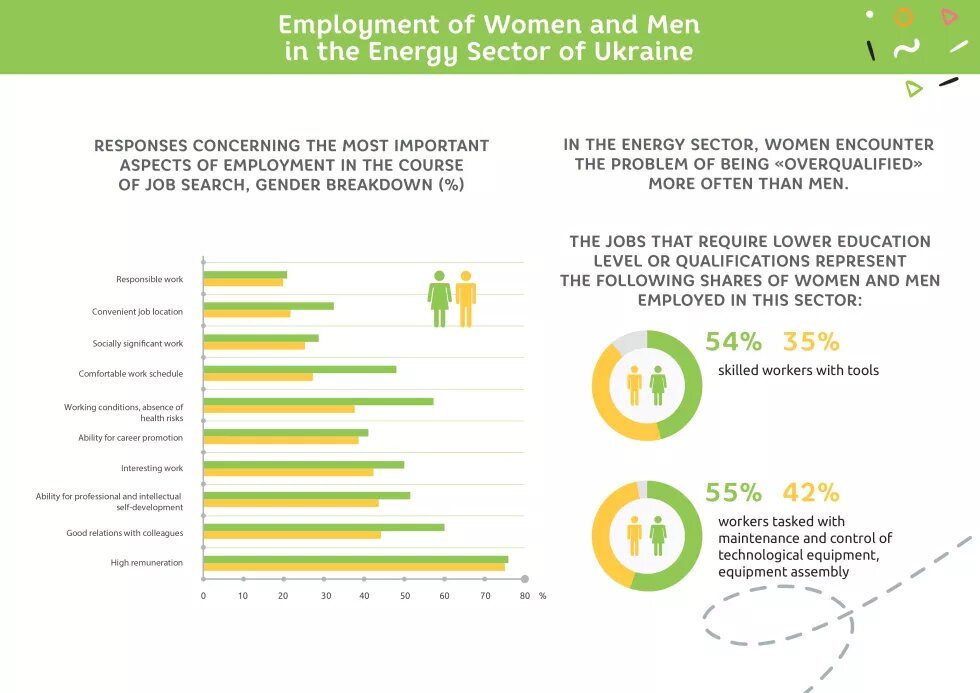 Employment of Women and Men in the Energy Sector of Ukraine

RESPONSES CONCERNING THE MOST IMPORTANT ASPECTS OF EMPLOYMENT IN THE COURSE OF JOB SEARCH, GENDER BREAKDOWN (%)

Responsible work
Convenient job location
Socially significant work
Comfortable work schedule
Working conditions, absence of health risks
Ability for career promotion
Interesting work
Ability for professional and intellectual self-development
Good relations with colleagues
High remuneration

0 10 20 30 40 50 60 70 80 %

IN THE ENERGY SECTOR, WOMEN ENCOUNTER THE PROBLEM OF BEING «OVERQUALIFIED» MORE OFTEN THAN MEN.

THE JOBS THAT REQUIRE LOWER EDUCATION LEVEL OR QUALIFICATIONS REPRESENT THE FOLLOWING SHARES OF WOMEN AND MEN EMPLOYED IN THIS SECTOR:

54% 35%
skilled workers with tools

55% 42%
workers tasked with maintenance and control of technological equipment, equipment assembly